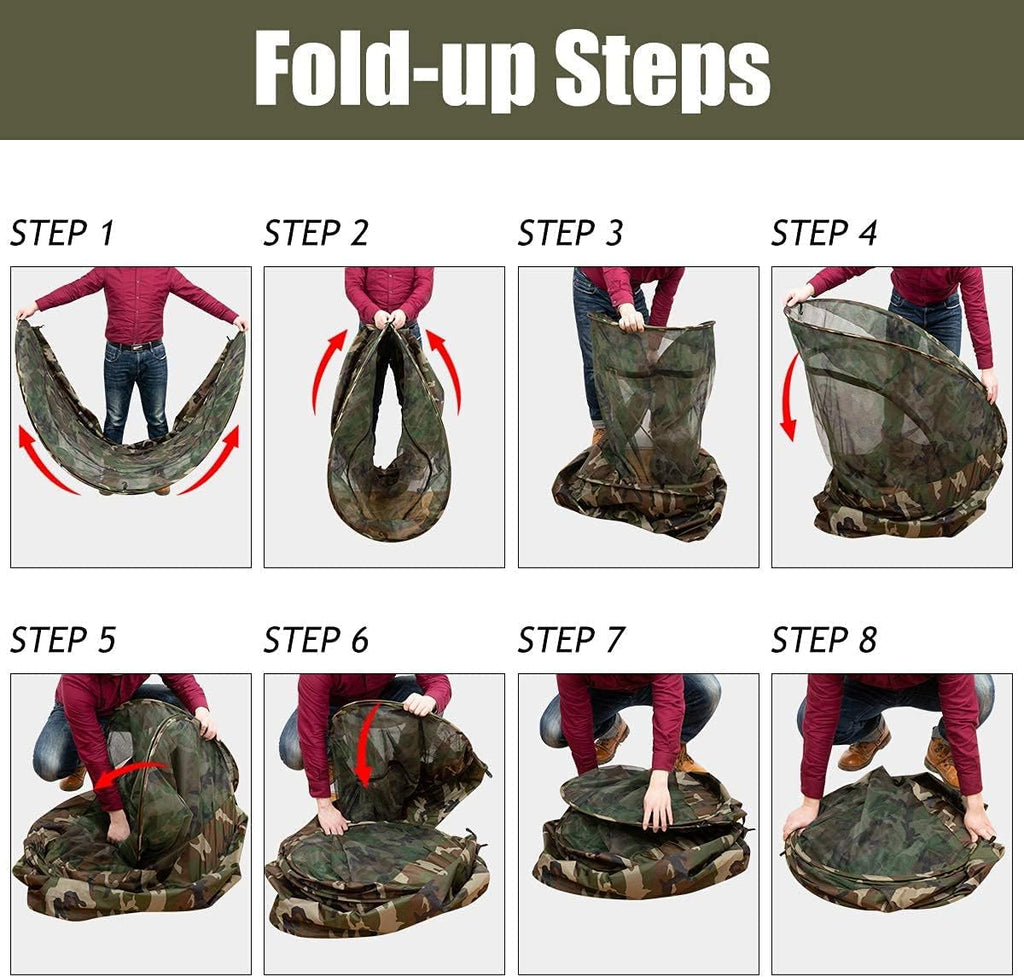 Fold-up Steps

STEP 1

STEP 2

STEP 3

STEP 4

STEP 5

STEP 6

STEP 7

STEP 8